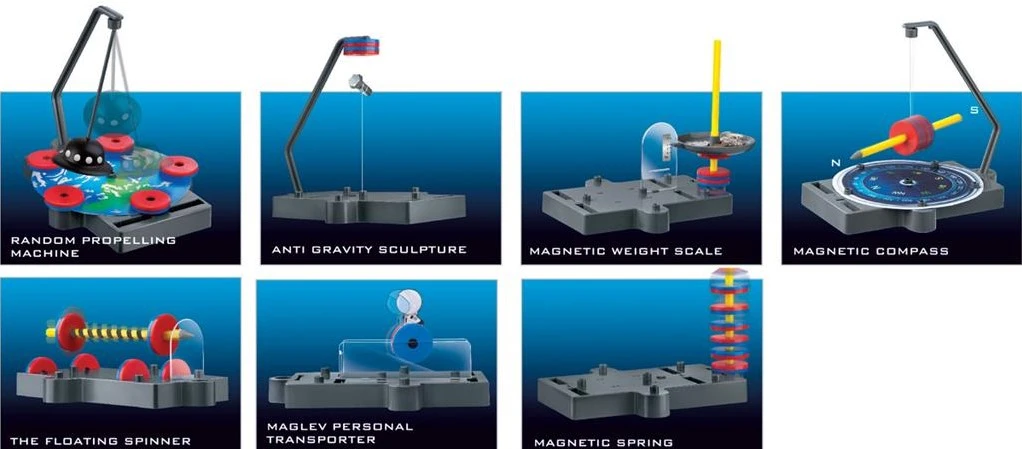 RANDOM PROPELLING MACHINE

ANTI GRAVITY SCULPTURE

MAGNETIC WEIGHT SCALE

S

N

MAGNETIC COMPASS

THE FLOATING SPINNER

MAGLEV PERSONAL TRANSPORTER

MAGNETIC SPRING